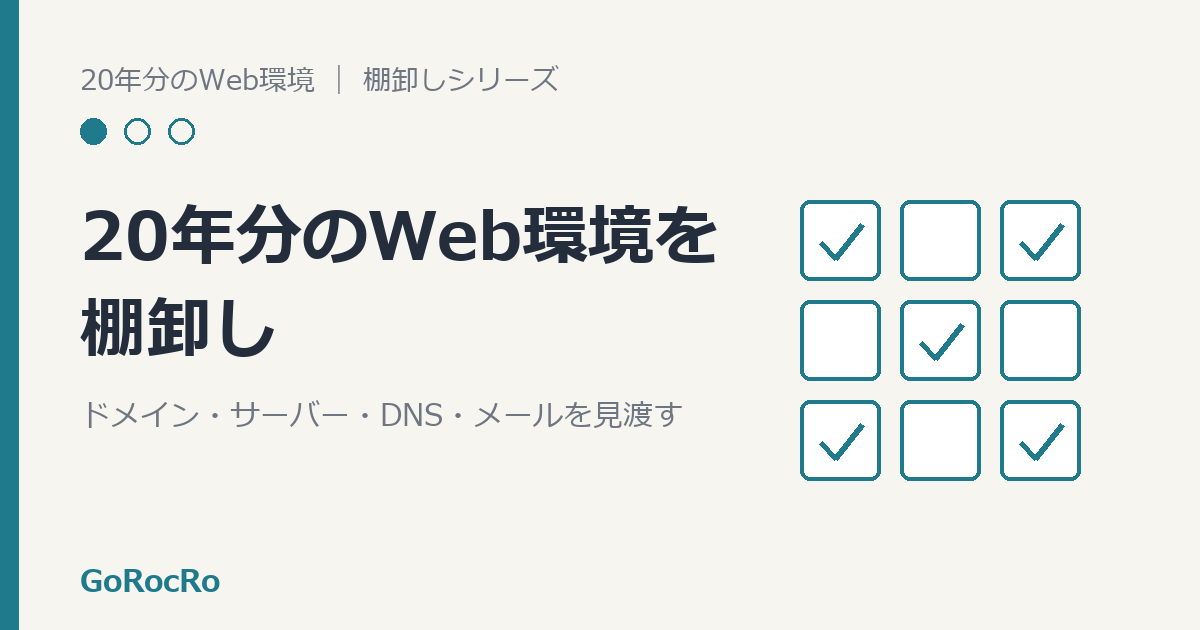 20年分のWeb環境 ｜ 棚卸しシリーズ

20年分のWeb環境を棚卸し

ドメイン・サーバー・DNS・メールを見渡す

GoRocRo