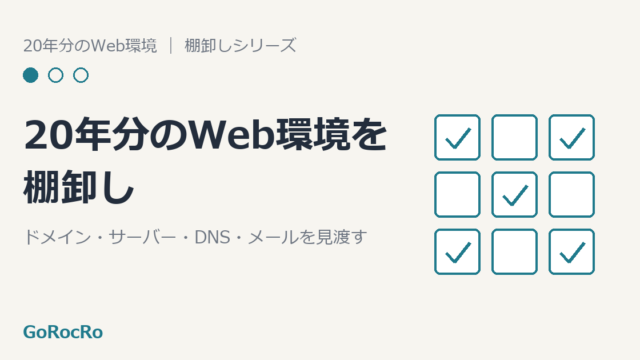 20年分のWeb環境 ｜ 棚卸しシリーズ

20年分のWeb環境を棚卸し

ドメイン・サーバー・DNS・メールを見渡す

GoRocRo